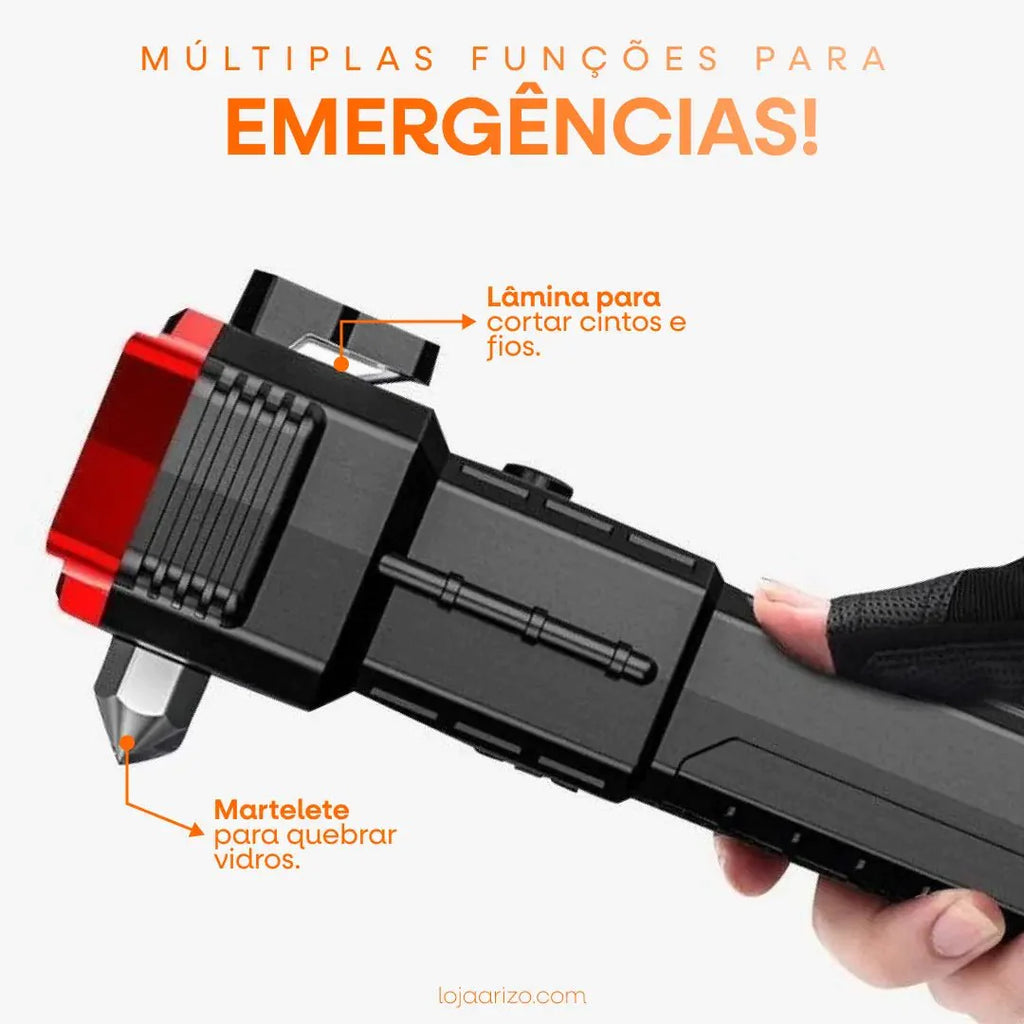 MÚLTIPLAS FUNÇÕES PARA
EMERGÊNCIAS!

Lâmina para cortar cintos e fios.

Martelete para quebrar vidros.

lojaarizo.com