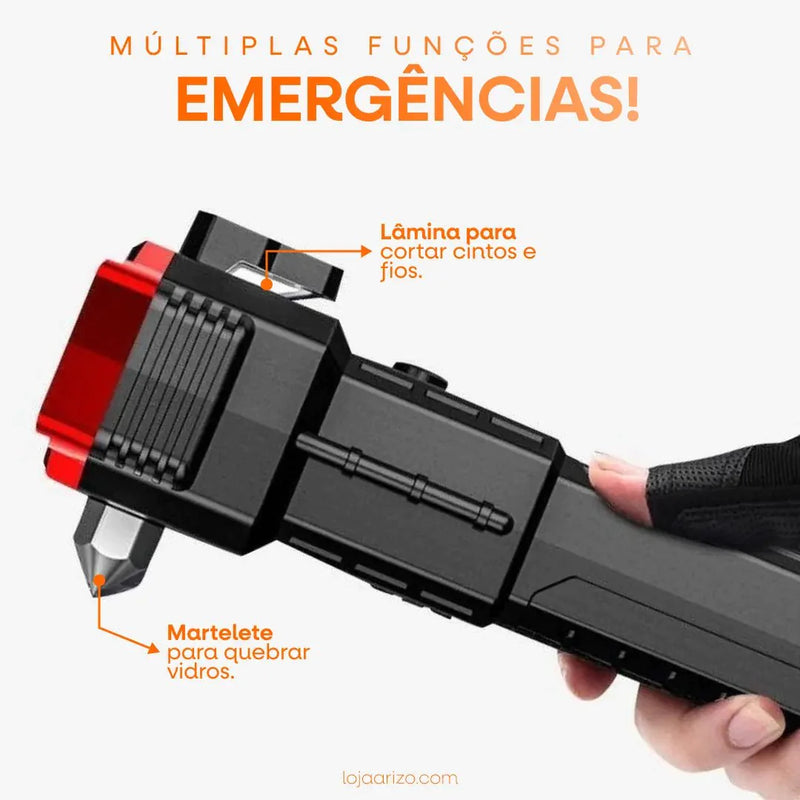 MÚLTIPLAS FUNÇÕES PARA
EMERGÊNCIAS!

Lâmina para cortar cintos e fios.

Martelete para quebrar vidros.

lojaarizo.com